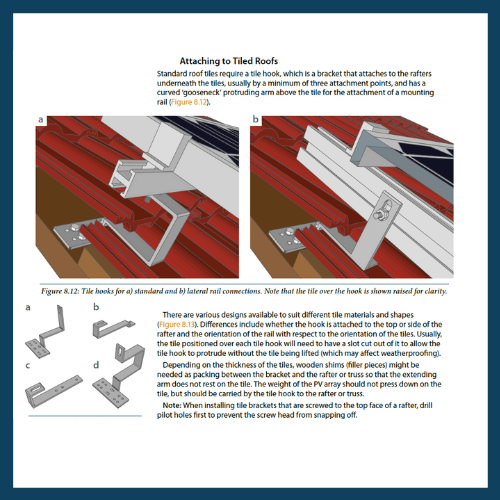 Attaching to Tiled Roofs

Standard roof tiles require a tile hook, which is a bracket that attaches to the rafters underneath the tiles, usually by a minimum of three attachment points, and has a curved 'gooseneck' protruding arm above the tile for the attachment of a mounting rail (Figure 8.12).

a

b

Figure 8.12: Tile hooks for a) standard and b) lateral rail connections. Note that the tile over the hook is shown raised for clarity.

a

b

c

d

There are various designs available to suit different tile materials and shapes (Figure 8.13). Differences include whether the hook is attached to the top or side of the rafter and the orientation of the rail with respect to the orientation of the tiles. Usually, the tile positioned over each tile hook will need to have a slot cut out of it to allow the tile hook to protrude without the tile being lifted (which may affect weatherproofing).

Depending on the thickness of the tiles, wooden shims (filler pieces) might be needed as packing between the bracket and the rafter or truss so that the extending arm does not rest on the tile. The weight of the PV array should not press down on the tile, but should be carried by the tile hook to the rafter or truss.

Note: When installing tile brackets that are screwed to the top face of a rafter, drill pilot holes first to prevent the screw head from snapping off.